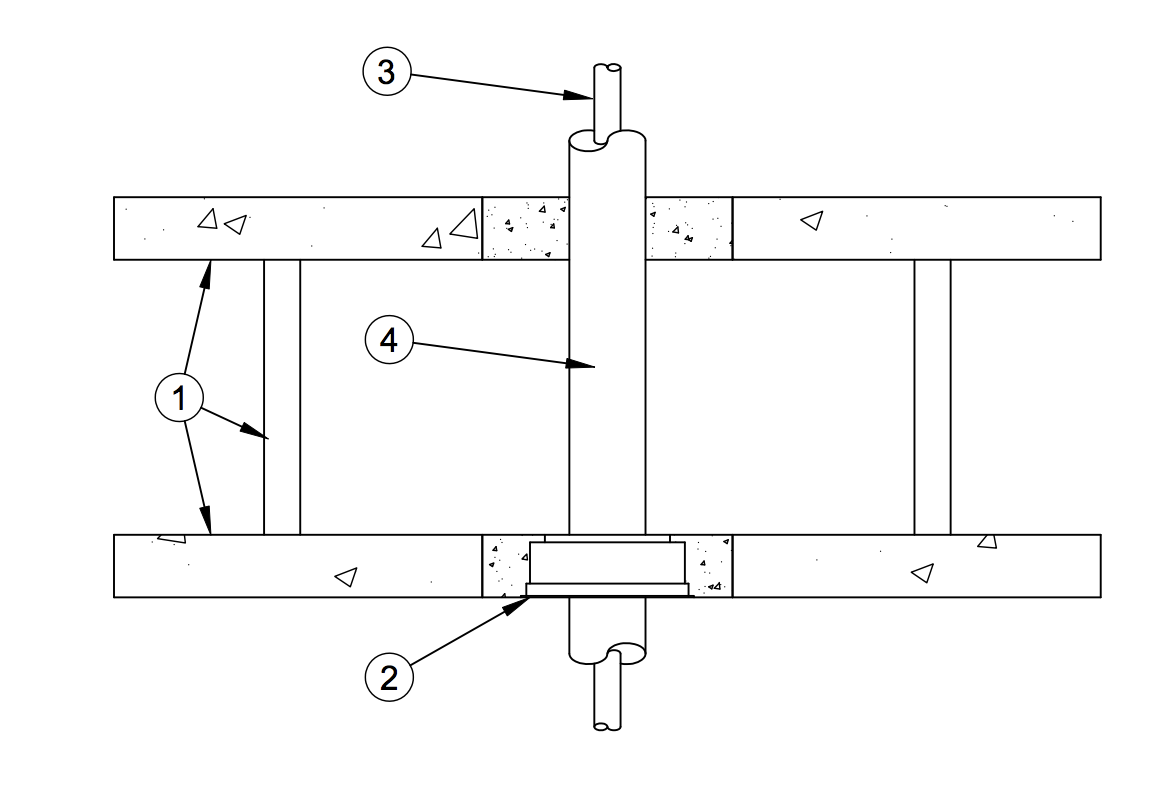 3

4

1

2